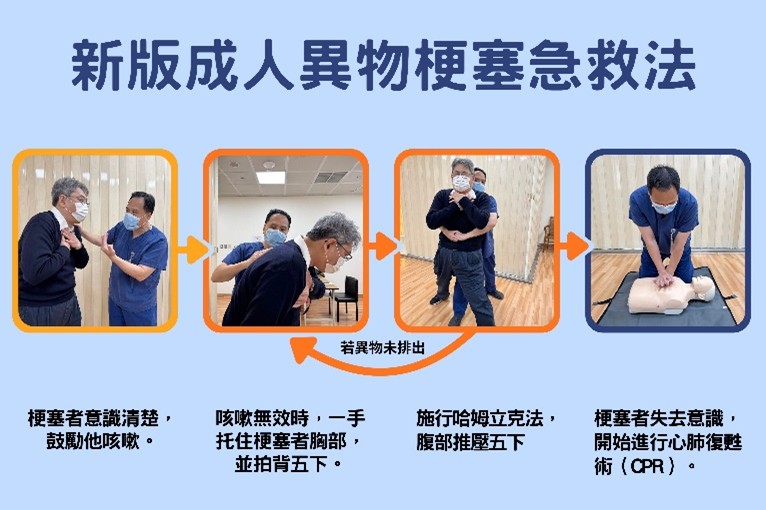 新版成人異物梗塞急救法

若異物未排出

梗塞者意識清楚，鼓勵他咳嗽。

咳嗽無效時，一手托住梗塞者胸部，並拍背五下。

施行哈姆立克法，腹部推壓五下

梗塞者失去意識，開始進行心肺復甦術（CPR）。